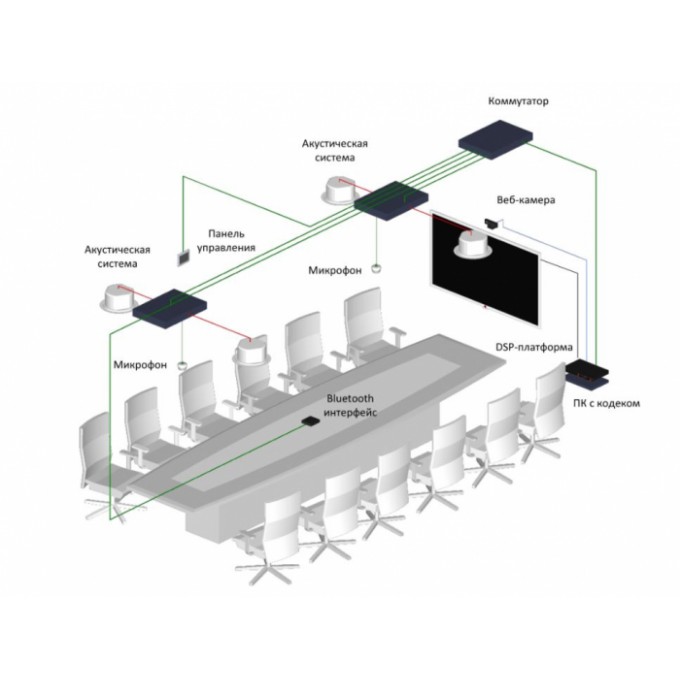 Коммутатор

Акустическая система

Веб-камера

Панель управления

Акустическая система

Микрофон

DSP-платформа

Микрофон

Bluetooth интерфейс

ПК с кодеком